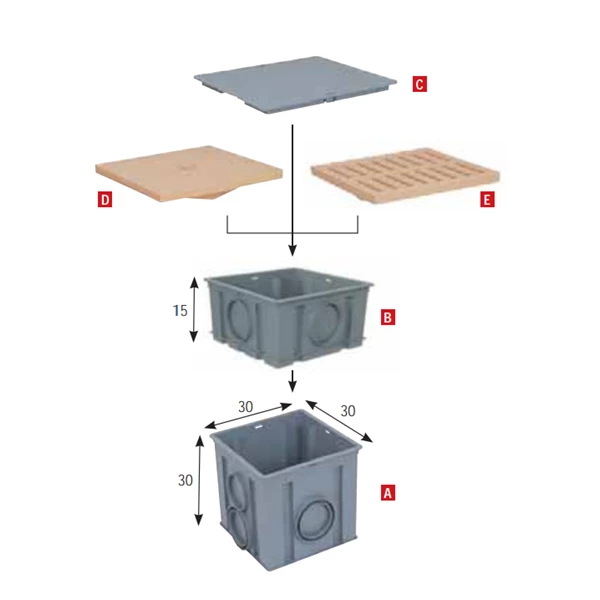 C

D

E

15

B

30

30

30

A